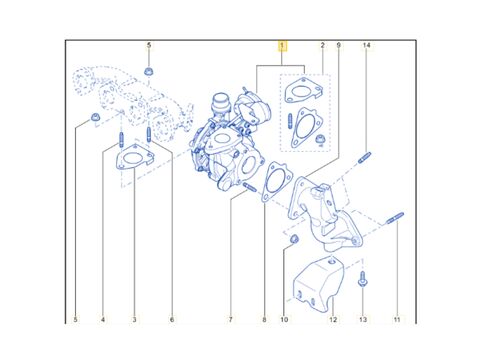 5
1
2
9
14
5
4
3
6
7
8
10
12
13
11