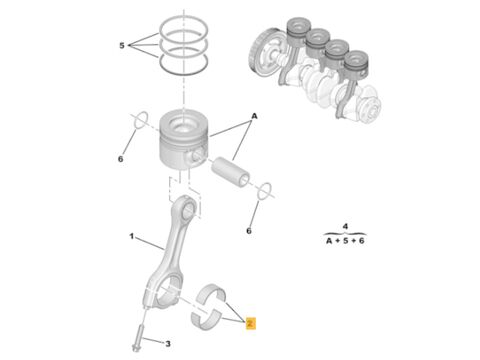 5

A

6

6

1

4
A + 5 + 6

2

3