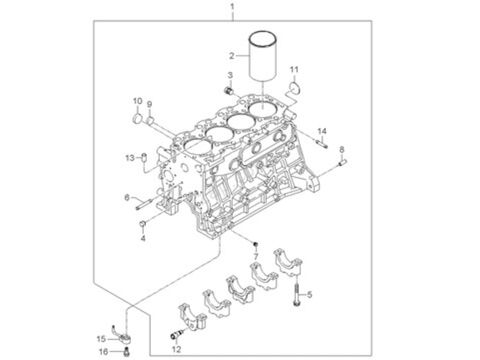 1
2
3
11
10
9
14
8
13
6
4
7
5
15
16
12